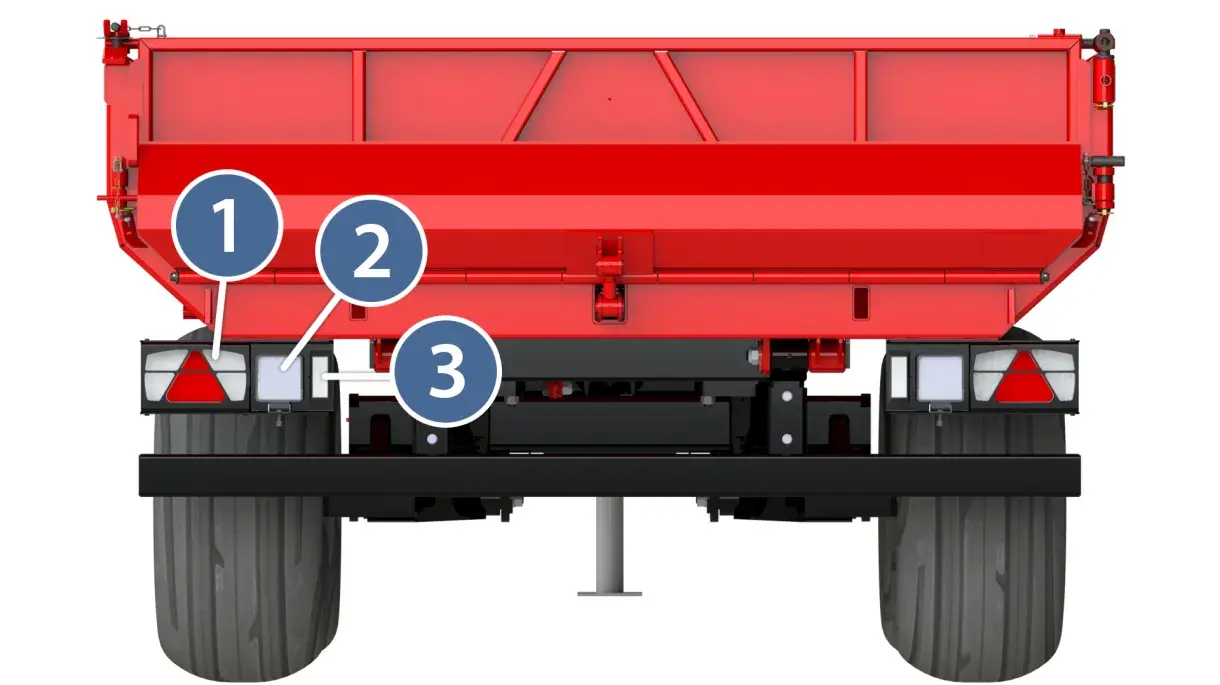 1
2
3